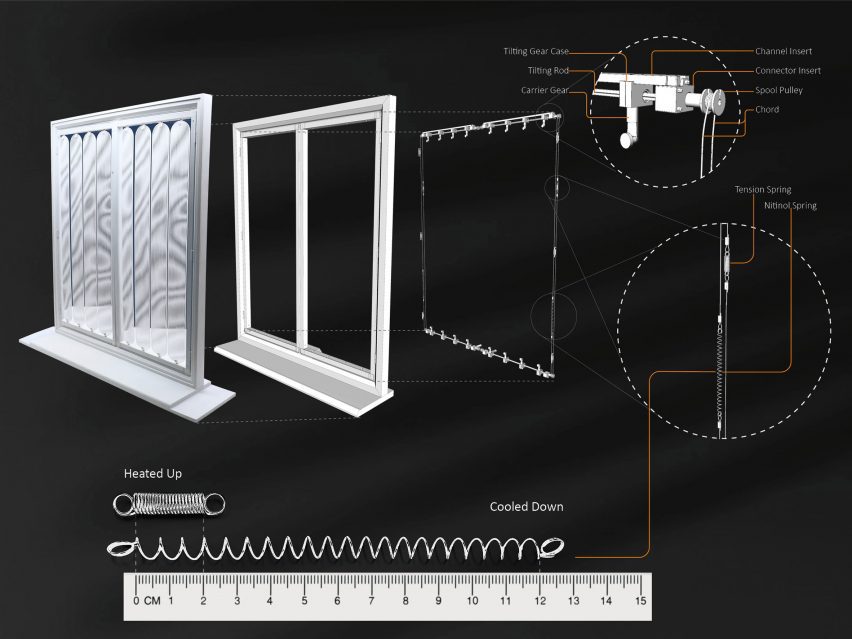 Tilting Gear Case
Tilting Rod
Carrier Gear
Channel Insert
Connector Insert
Spool Pulley
Chord
Tension Spring
Nitinol Spring
Heated Up
Cooled Down
0 CM 1 2 3 4 5 6 7 8 9 10 11 12 13 14 15